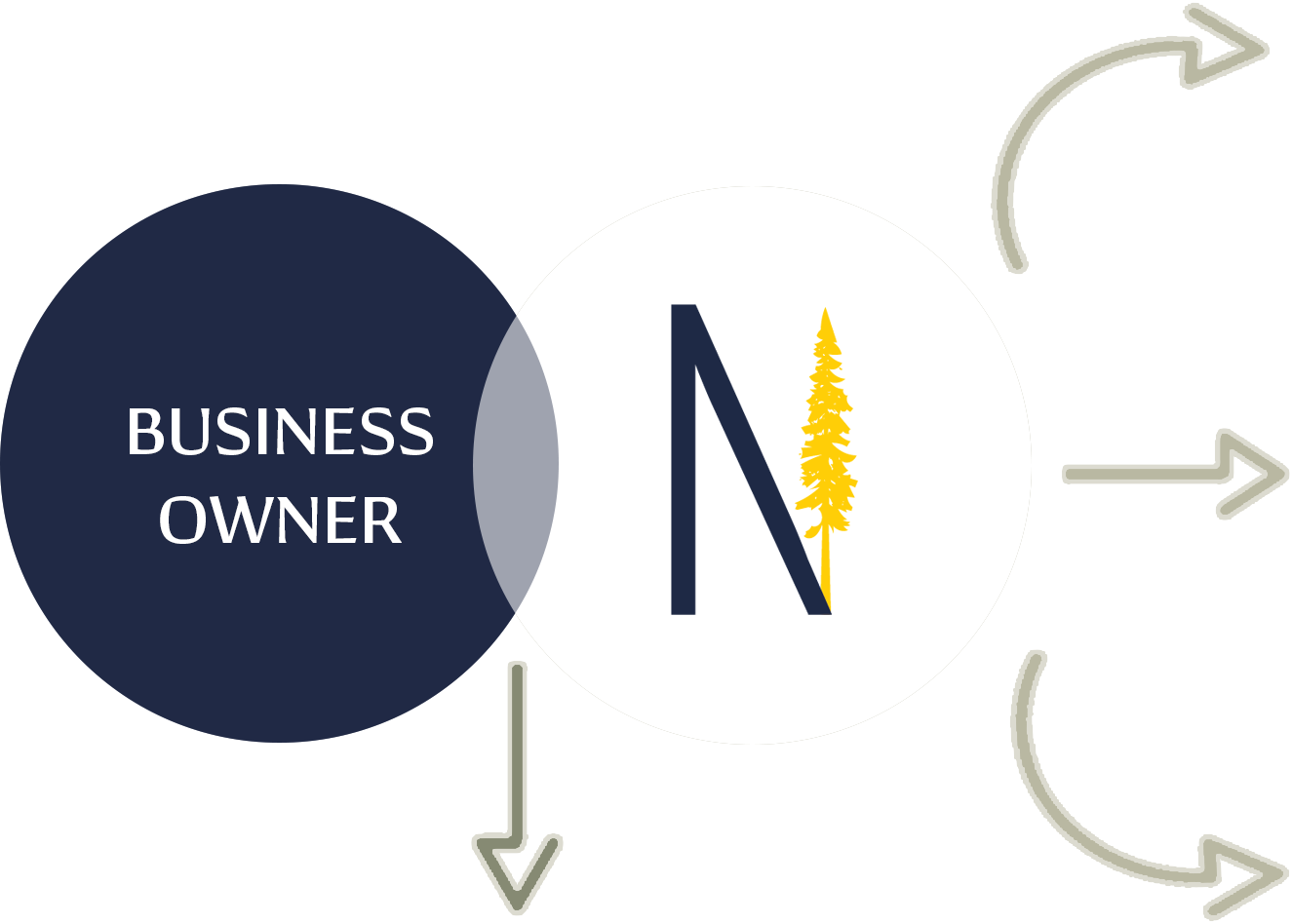 BUSINESS OWNER

N